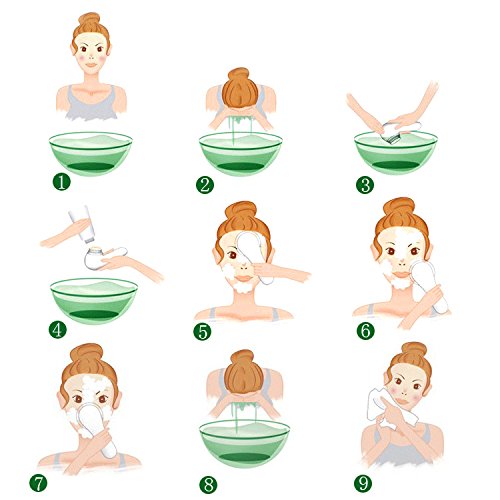 1
2
3
4
5
6
7
8
9