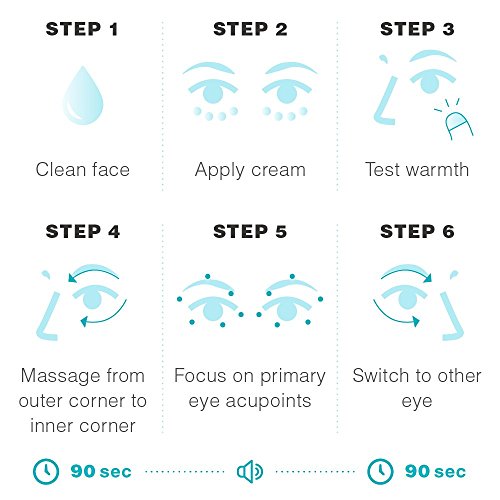 STEP 1

Clean face

STEP 2

Apply cream

STEP 3

Test warmth

STEP 4

Massage from outer corner to inner corner

STEP 5

Focus on primary eye acupoints

STEP 6

Switch to other eye

90 sec

90 sec