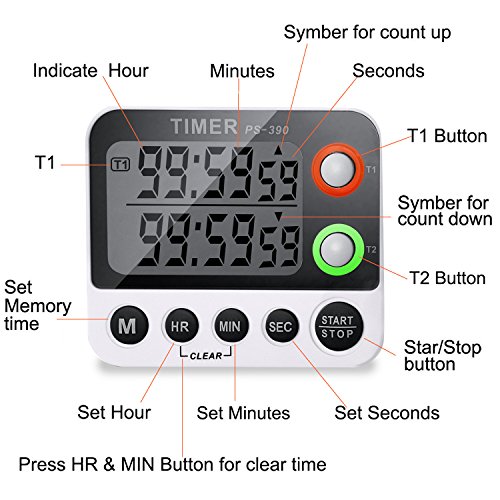 Symber for count up

Indicate Hour

Minutes

Seconds

TIMER PS-390

T1 Button

T1

T1

99:59 59

T1

Symber for count down

99:59 59

T2

T2 Button

Set Memory time

M

HR

MIN

SEC

START STOP

CLEAR

Star/Stop button

Set Hour

Set Minutes

Set Seconds

Press HR & MIN Button for clear time