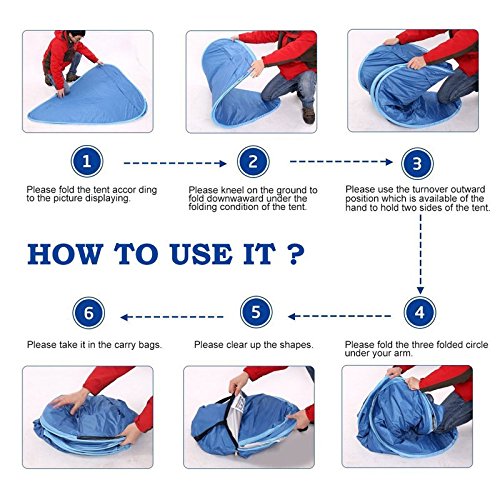 1

Please fold the tent accor ding to the picture displaying.

2

Please kneel on the ground to fold downwaward under the folding condition of the tent.

3

Please use the turnover outward position which is available of the hand to hold two sides of the tent.

HOW TO USE IT ?

6

Please take it in the carry bags.

5

Please clear up the shapes.

4

Please fold the three folded circle under your arm.