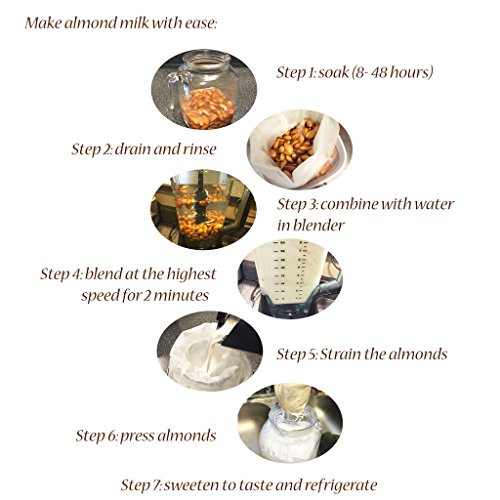 Make almond milk with ease:

Step 1: soak (8- 48 hours)

Step 2: drain and rinse

Step 3: combine with water in blender

Step 4: blend at the highest speed for 2 minutes

Step 5: Strain the almonds

Step 6: press almonds

Step 7: sweeten to taste and refrigerate