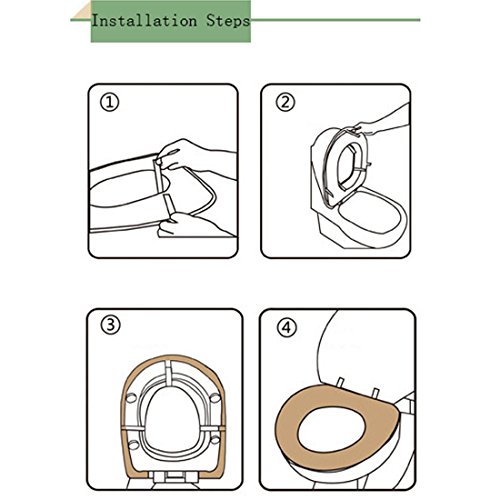 Installation Steps

①

②

③

④