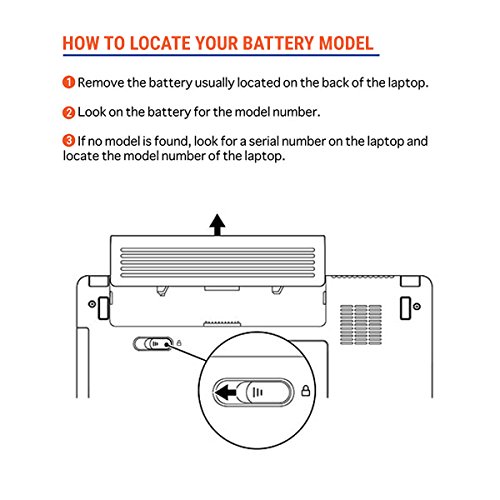 HOW TO LOCATE YOUR BATTERY MODEL

1 Remove the battery usually located on the back of the laptop.

2 Look on the battery for the model number.

3 If no model is found, look for a serial number on the laptop and locate the model number of the laptop.