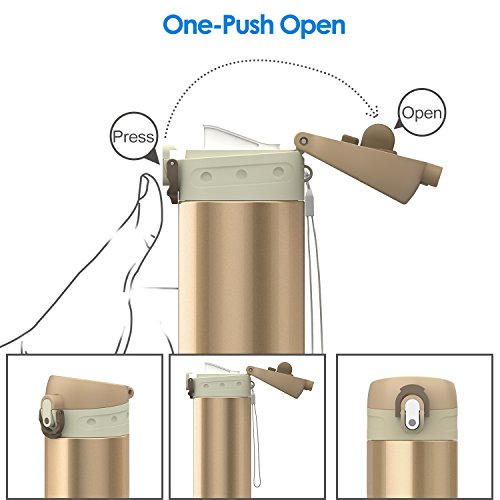 One-Push Open

Press

Open