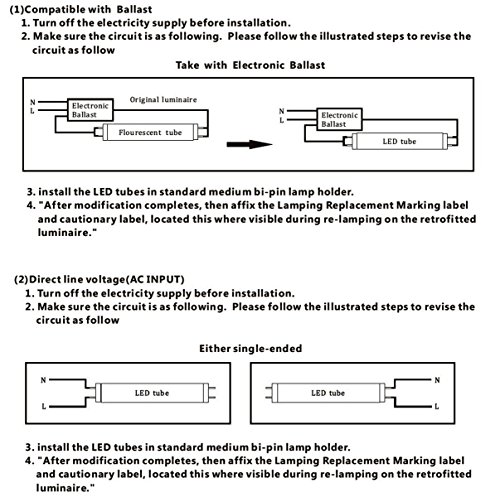 (1)Compatible with Ballast
1. Turn off the electricity supply before installation.
2. Make sure the circuit is as following. Please follow the illustrated steps to revise the circuit as follow

Take with Electronic Ballast

N
L
Electronic Ballast
Original luminaire
Flourescent tube

N
L
Electronic Ballast
LED tube

3. install the LED tubes in standard medium bi-pin lamp holder.
4. "After modification completes, then affix the Lamping Replacement Marking label and cautionary label, located this where visible during re-lamping on the retrofitted luminaire."

(2)Direct line voltage(AC INPUT)
1. Turn off the electricity supply before installation.
2. Make sure the circuit is as following. Please follow the illustrated steps to revise the circuit as follow

Either single-ended

N
L
LED tube

LED tube
N
L

3. install the LED tubes in standard medium bi-pin lamp holder.
4. "After modification completes, then affix the Lamping Replacement Marking label and cautionary label, located this where visible during re-lamping on the retrofitted luminaire."