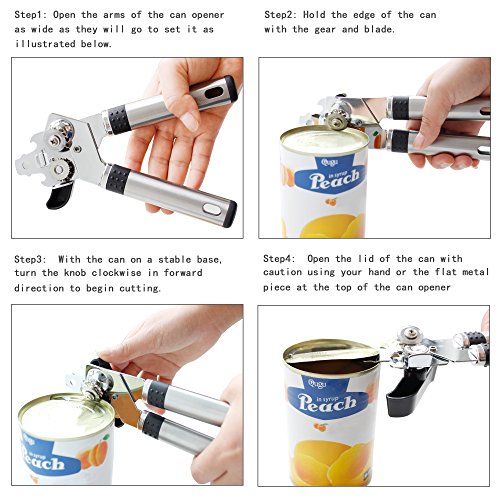 Step1: Open the arms of the can opener as wide as they will go to set it as illustrated below.

Step2: Hold the edge of the can with the gear and blade.

Qugu
in syrup
Peach

Step3: With the can on a stable base, turn the knob clockwise in forward direction to begin cutting.

Step4: Open the lid of the can with caution using your hand or the flat metal piece at the top of the can opener

Qugu
in syrup
Peach

Qugu
in syrup
Peach