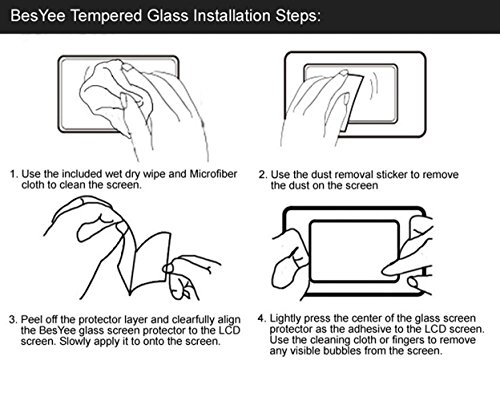 BesYee Tempered Glass Installation Steps:

1. Use the included wet dry wipe and Microfiber cloth to clean the screen.

2. Use the dust removal sticker to remove the dust on the screen

3. Peel off the protector layer and clearfully align the BesYee glass screen protector to the LCD screen. Slowly apply it to onto the screen.

4. Lightly press the center of the glass screen protector as the adhesive to the LCD screen. Use the cleaning cloth or fingers to remove any visible bubbles from the screen.