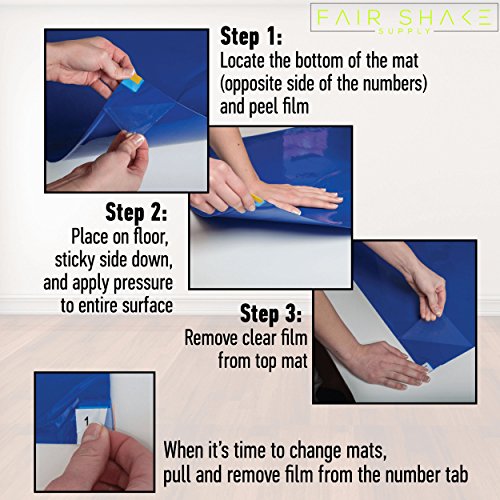 FAIR SHAKE
SUPPLY

Step 1:
Locate the bottom of the mat (opposite side of the numbers) and peel film

Step 2:
Place on floor, sticky side down, and apply pressure to entire surface

Step 3:
Remove clear film from top mat

1

When it's time to change mats, pull and remove film from the number tab