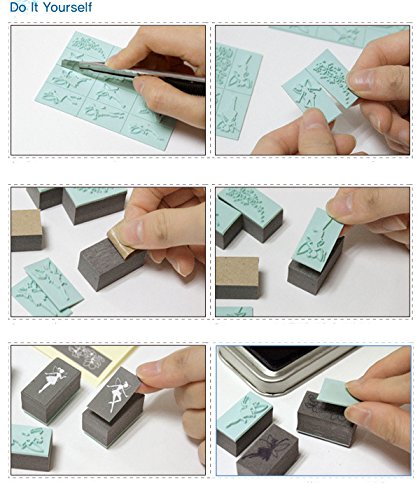 Do It Yourself