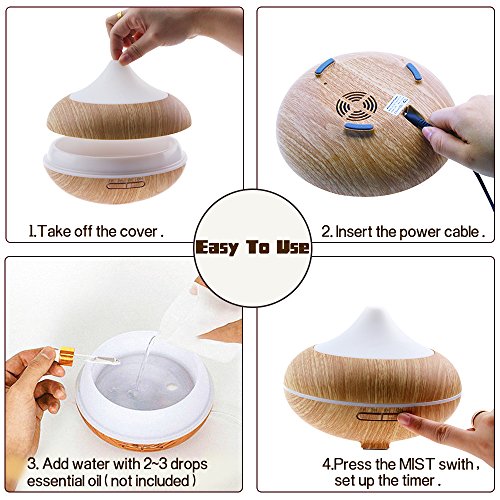 1.Take off the cover .

2. Insert the power cable .

Easy To Use

3. Add water with 2~3 drops essential oil ( not included )

4.Press the MIST swith , set up the timer .