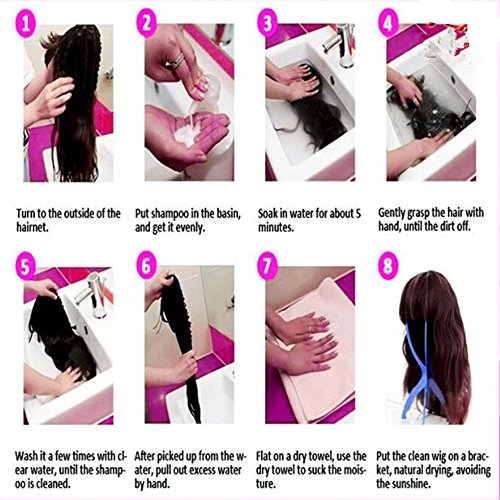 1

Turn to the outside of the hairnet.

2

Put shampoo in the basin, and get it evenly.

3

Soak in water for about 5 minutes.

4

Gently grasp the hair with hand, until the dirt off.

5

Wash it a few times with clear water, until the shampoo is cleaned.

6

After picked up from the water, pull out excess water by hand.

7

Flat on a dry towel, use the dry towel to suck the moisture.

8

Put the clean wig on a bracket, natural drying, avoiding the sunshine.