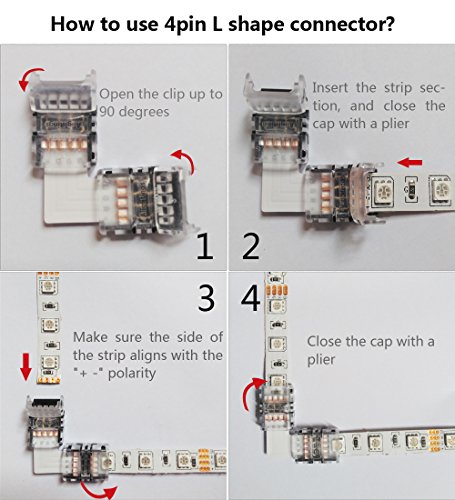 How to use 4pin L shape connector?

Open the clip up to 90 degrees

1

Insert the strip section, and close the cap with a plier

2

3

Make sure the side of the strip aligns with the "+ -" polarity

4

Close the cap with a plier