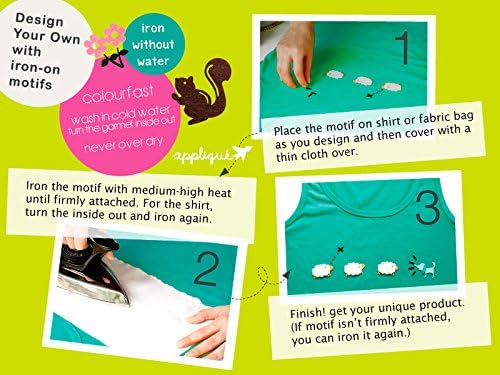 Design Your Own with iron-on motifs

iron without water

colourfast

wash in cold water
turn the garmet inside out

never over dry

appliqué

1

Place the motif on shirt or fabric bag as you design and then cover with a thin cloth over.

Iron the motif with medium-high heat until firmly attached. For the shirt, turn the inside out and iron again.

2

3

Finish! get your unique product. (If motif isn't firmly attached, you can iron it again.)