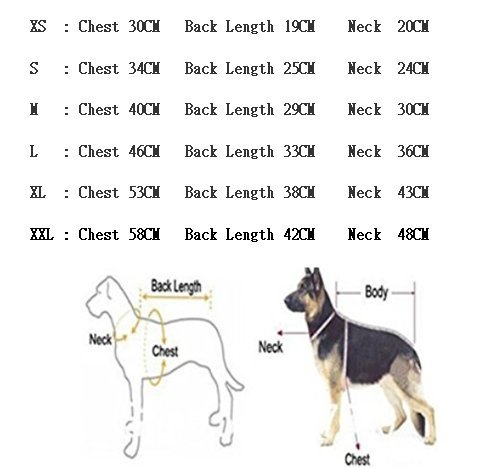 XS : Chest 30CM Back Length 19CM Neck 20CM

S : Chest 34CM Back Length 25CM Neck 24CM

M : Chest 40CM Back Length 29CM Neck 30CM

L : Chest 46CM Back Length 33CM Neck 36CM

XL : Chest 53CM Back Length 38CM Neck 43CM

XXL : Chest 58CM Back Length 42CM Neck 48CM

Back Length
Neck
Chest

Body
Neck
Chest