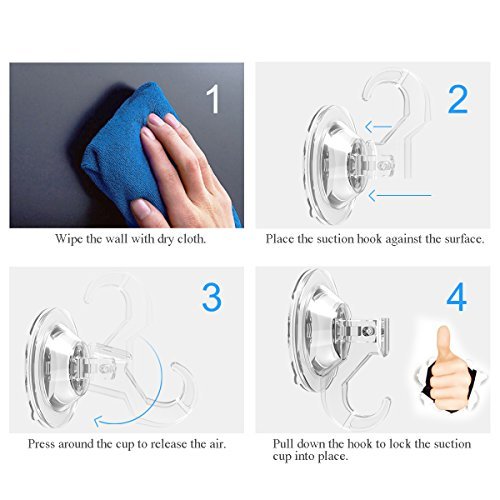 1

Wipe the wall with dry cloth.

2

Place the suction hook against the surface.

3

Press around the cup to release the air.

4

Pull down the hook to lock the suction cup into place.