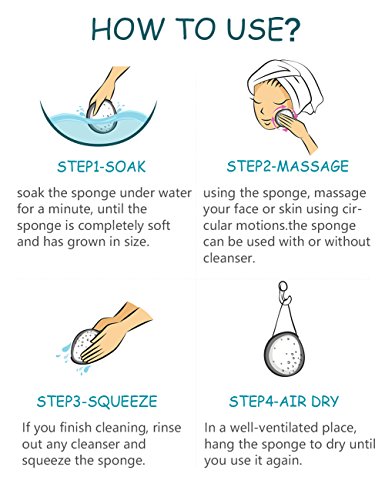 HOW TO USE?

STEP1-SOAK

soak the sponge under water for a minute, until the sponge is completely soft and has grown in size.

STEP2-MASSAGE

using the sponge, massage your face or skin using circular motions.the sponge can be used with or without cleanser.

STEP3-SQUEEZE

If you finish cleaning, rinse out any cleanser and squeeze the sponge.

STEP4-AIR DRY

In a well-ventilated place, hang the sponge to dry until you use it again.