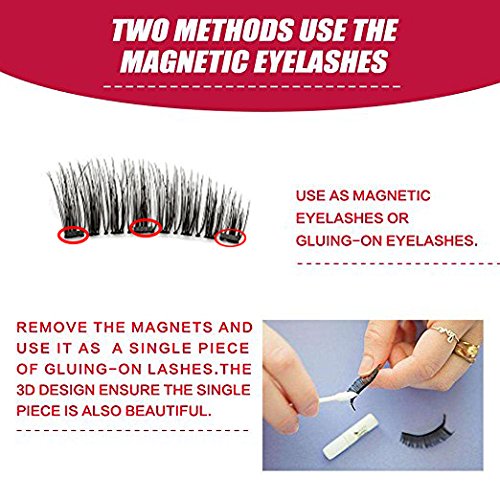 TWO METHODS USE THE MAGNETIC EYELASHES

USE AS MAGNETIC EYELASHES OR GLUING-ON EYELASHES.

REMOVE THE MAGNETS AND USE IT AS A SINGLE PIECE OF GLUING-ON LASHES.THE 3D DESIGN ENSURE THE SINGLE PIECE IS ALSO BEAUTIFUL.