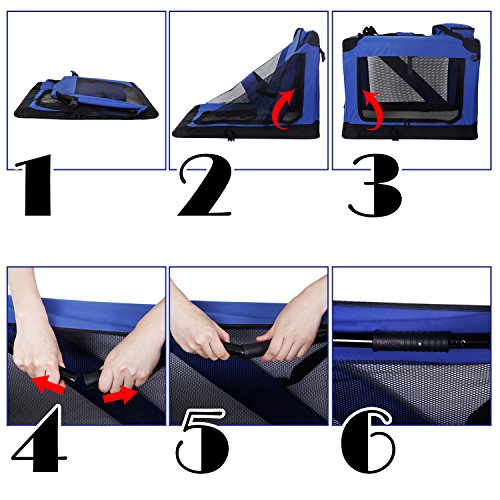 1

2

3

4

5

6