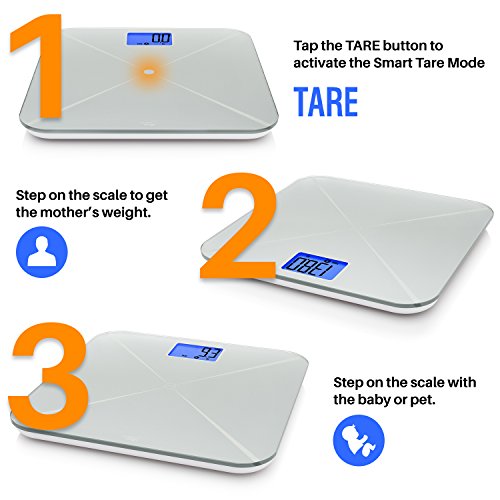 1

0.0

Tap the TARE button to activate the Smart Tare Mode

TARE

Step on the scale to get the mother's weight.

2

138.0

3

9.3

Step on the scale with the baby or pet.