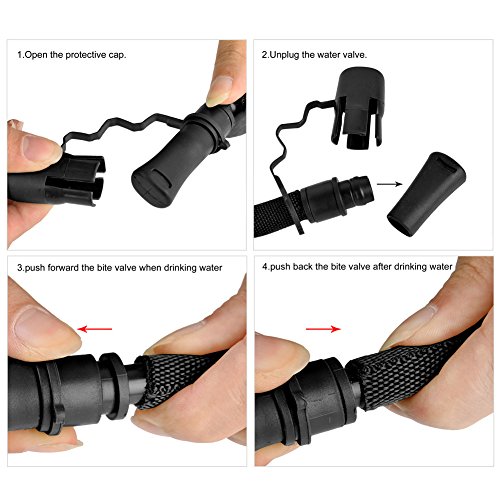 1.Open the protective cap.

2.Unplug the water valve.

3.push forward the bite valve when drinking water

4.push back the bite valve after drinking water