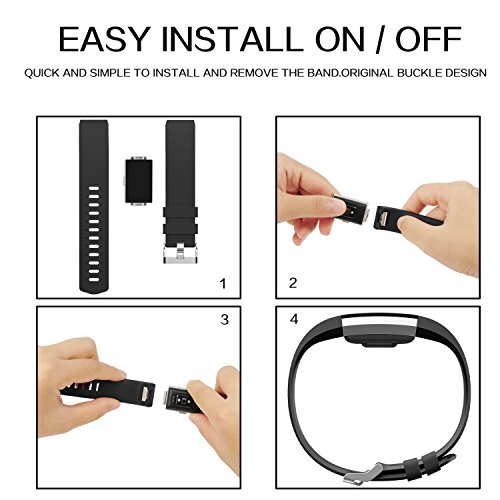 EASY INSTALL ON / OFF

QUICK AND SIMPLE TO INSTALL AND REMOVE THE BAND.ORIGINAL BUCKLE DESIGN

1

2

3

4