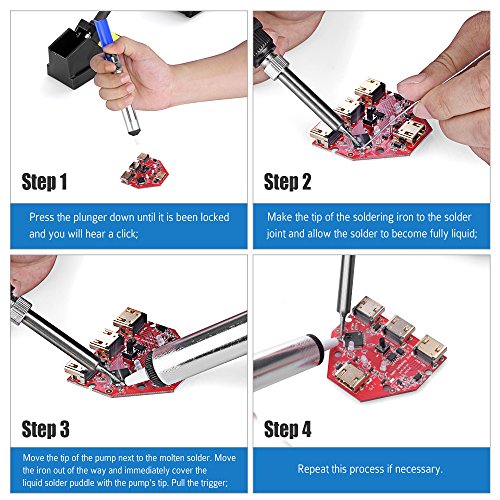 Step 1

Press the plunger down until it is been locked and you will hear a click;

Step 2

Make the tip of the soldering iron to the solder joint and allow the solder to become fully liquid;

Step 3

Move the tip of the pump next to the molten solder. Move the iron out of the way and immediately cover the liquid solder puddle with the pump's tip. Pull the trigger;

Step 4

Repeat this process if necessary.