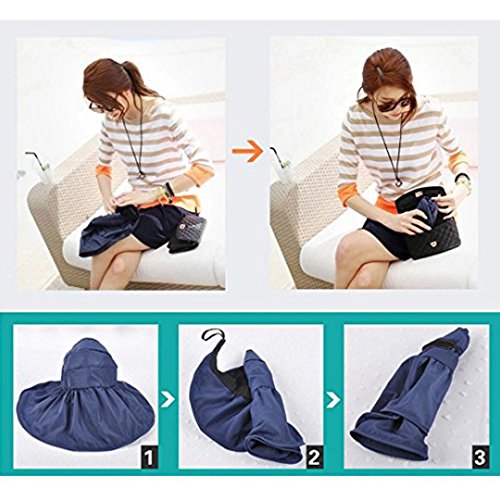 1

2

3