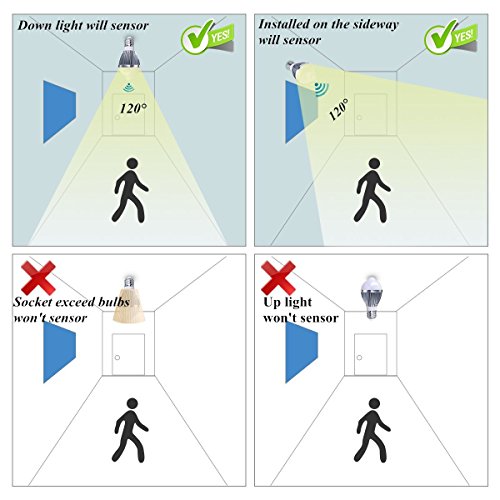 Down light will sensor

YES!

120°

Installed on the sideway will sensor

YES!

120°

Socket exceed bulbs won't sensor

Up light won't sensor