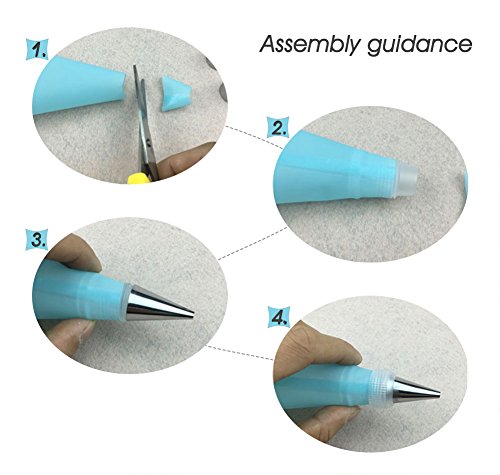 Assembly guidance

1.

2.

3.

4.