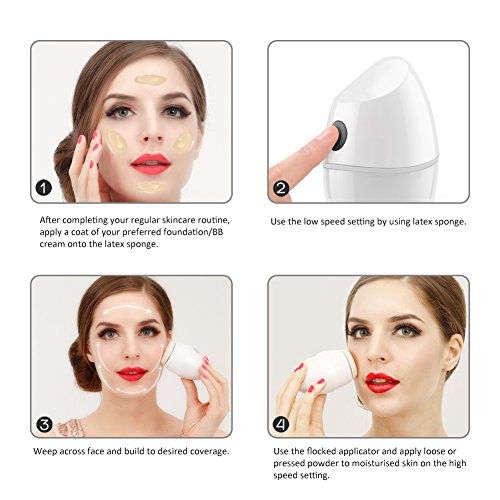 1

After completing your regular skincare routine, apply a coat of your preferred foundation/BB cream onto the latex sponge.

2

Use the low speed setting by using latex sponge.

3

Weep across face and build to desired coverage.

4

Use the flocked applicator and apply loose or pressed powder to moisturised skin on the high speed setting.