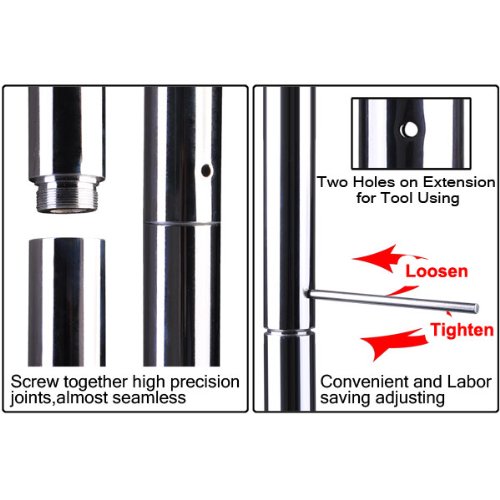 Screw together high precision joints,almost seamless

Two Holes on Extension for Tool Using

Loosen

Tighten

Convenient and Labor saving adjusting