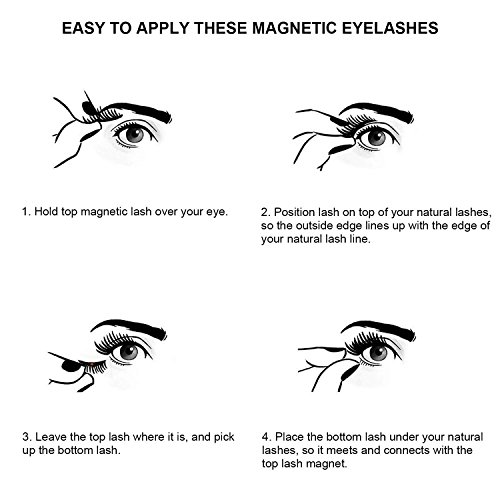 EASY TO APPLY THESE MAGNETIC EYELASHES

1. Hold top magnetic lash over your eye.

2. Position lash on top of your natural lashes, so the outside edge lines up with the edge of your natural lash line.

3. Leave the top lash where it is, and pick up the bottom lash.

4. Place the bottom lash under your natural lashes, so it meets and connects with the top lash magnet.