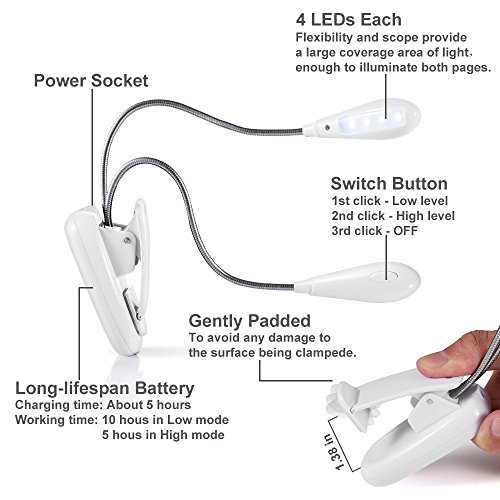 4 LEDs Each
Flexibility and scope provide a large coverage area of light. enough to illuminate both pages.

Power Socket

Switch Button
1st click - Low level
2nd click - High level
3rd click - OFF

Gently Padded
To avoid any damage to the surface being clampede.

Long-lifespan Battery
Charging time: About 5 hours
Working time: 10 hous in Low mode
5 hous in High mode

1.38 in