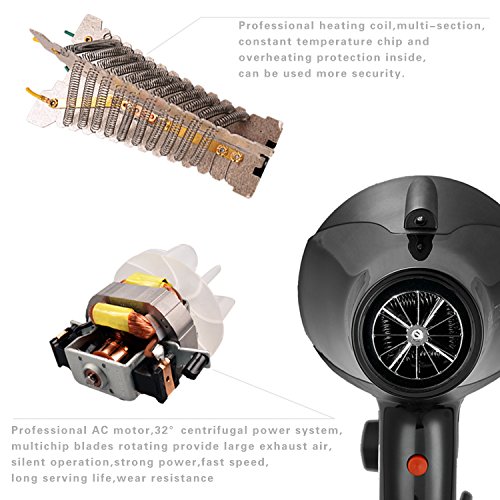 Professional heating coil,multi-section, constant temperature chip and overheating protection inside, can be used more security.

Professional AC motor,32° centrifugal power system, multichip blades rotating provide large exhaust air, silent operation,strong power,fast speed, long serving life,wear resistance