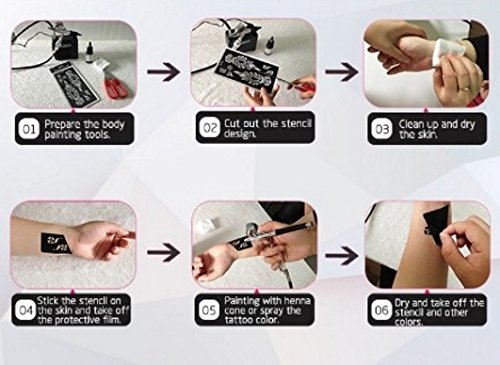 01 Prepare the body painting tools.

02 Cut out the stencil design.

03 Clean up and dry the skin.

04 Stick the stencil on the skin and take off the protective film.

05 Painting with henna cone or spray the tattoo color.

06 Dry and take off the stencil and other colors.