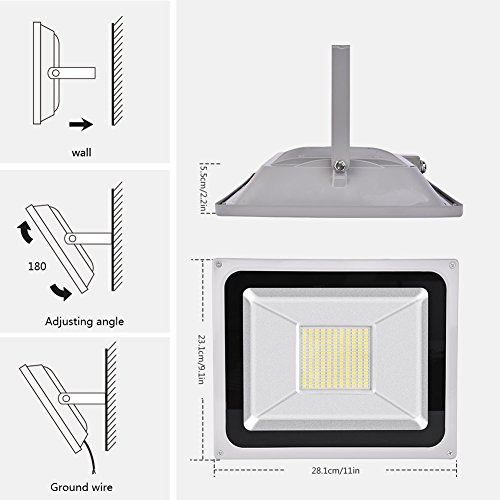 wall

180

Adjusting angle

Ground wire

5.5cm/2.2in

23.1cm/9.1in

28.1cm/11in