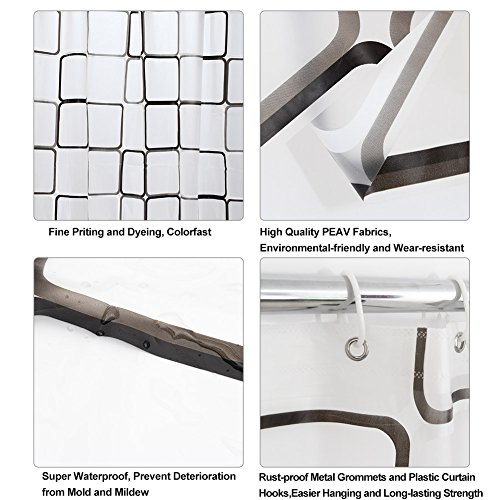 Fine Priting and Dyeing, Colorfast

High Quality PEAV Fabrics, Environmental-friendly and Wear-resistant

Super Waterproof, Prevent Deterioration from Mold and Mildew

Rust-proof Metal Grommets and Plastic Curtain Hooks,Easier Hanging and Long-lasting Strength