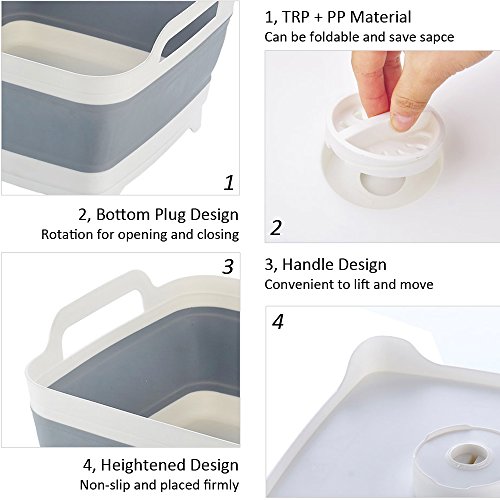 1, TRP + PP Material
Can be foldable and save sapce

1

2, Bottom Plug Design
Rotation for opening and closing

2

3

3, Handle Design
Convenient to lift and move

4

4, Heightened Design
Non-slip and placed firmly