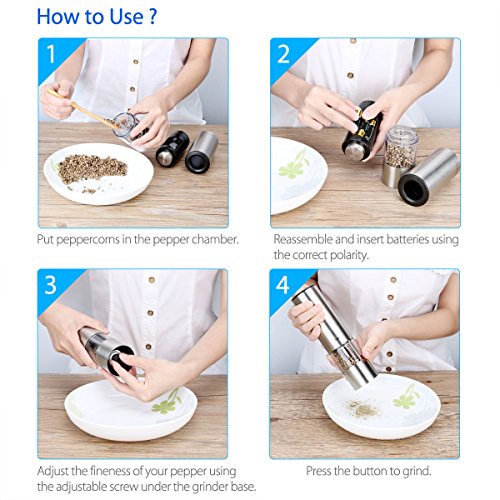 How to Use ?

1

Put peppercorns in the pepper chamber.

2

Reassemble and insert batteries using the correct polarity.

3

Adjust the fineness of your pepper using the adjustable screw under the grinder base.

4

Press the button to grind.