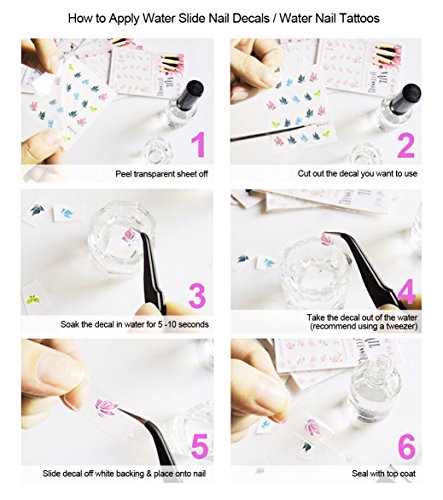 How to Apply Water Slide Nail Decals / Water Nail Tattoos

1
Peel transparent sheet off

2
Cut out the decal you want to use

3
Soak the decal in water for 5 -10 seconds

4
Take the decal out of the water (recommend using a tweezer)

5
Slide decal off white backing & place onto nail

6
Seal with top coat