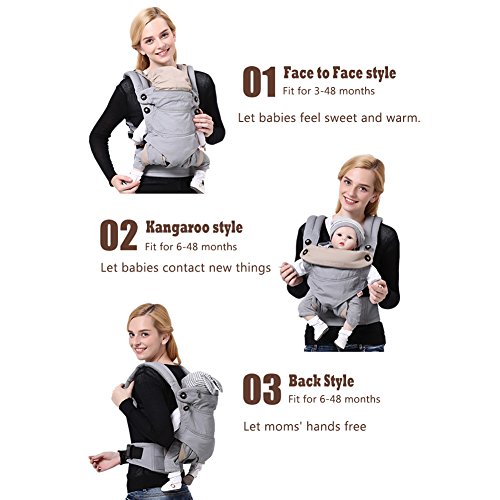 01 Face to Face style
Fit for 3-48 months

Let babies feel sweet and warm.

02 Kangaroo style
Fit for 6-48 months

Let babies contact new things

03 Back Style
Fit for 6-48 months

Let moms' hands free