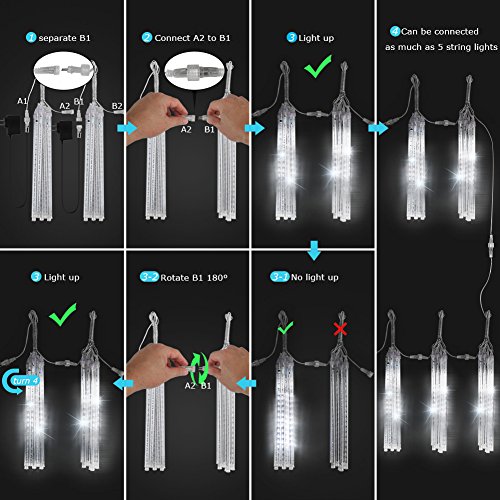 1 separate B1

A1 A2 B1 B2

2 Connect A2 to B1

A2 B1

3 Light up

4 Can be connected as much as 5 string lights

3 Light up

turn 4

3-2 Rotate B1 180°

A2 B1

3-1 No light up