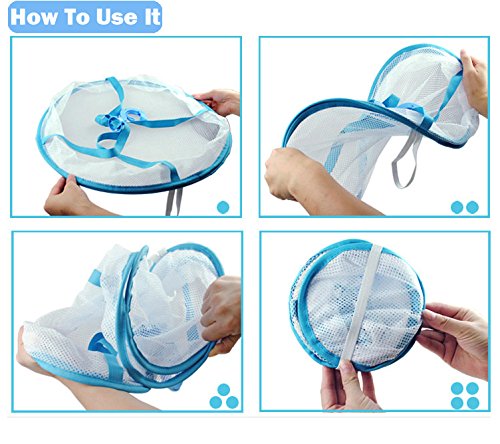 How To Use It