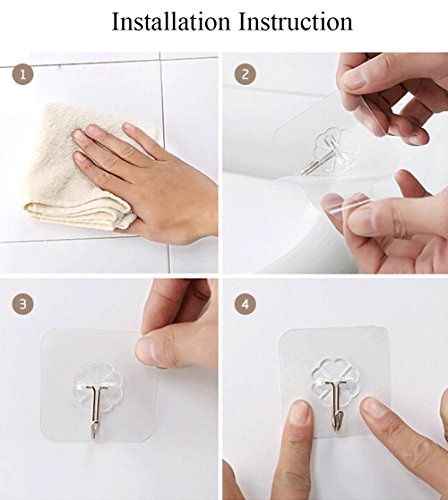 Installation Instruction

1

2

3

4