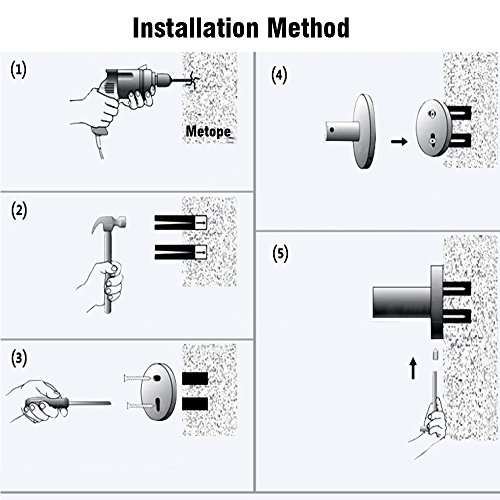 Installation Method

(1)

Metope

(2)

(3)

(4)

(5)