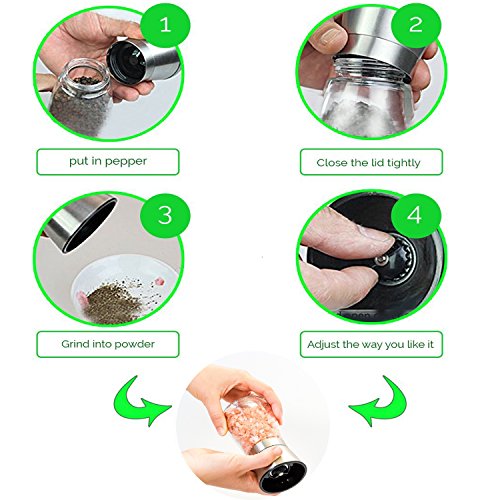 1

put in pepper

2

Close the lid tightly

3

Grind into powder

4

Adjust the way you like it