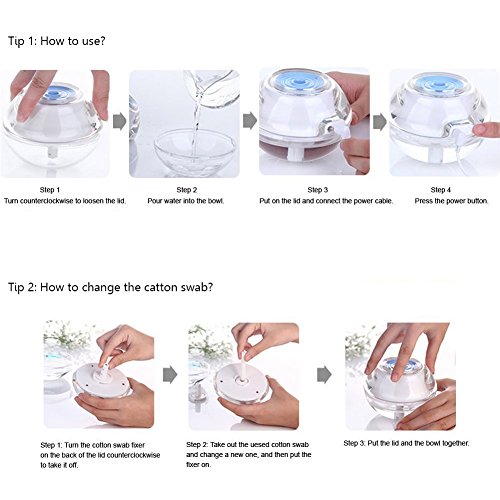 Tip 1: How to use?

Step 1
Turn counterclockwise to loosen the lid.

Step 2
Pour water into the bowl.

Step 3
Put on the lid and connect the power cable.

Step 4
Press the power button.

Tip 2: How to change the catton swab?

Step 1: Turn the cotton swab fixer on the back of the lid counterclockwise to take it off.

Step 2: Take out the uesed cotton swab and change a new one, and then put the fixer on.

Step 3: Put the lid and the bowl together.