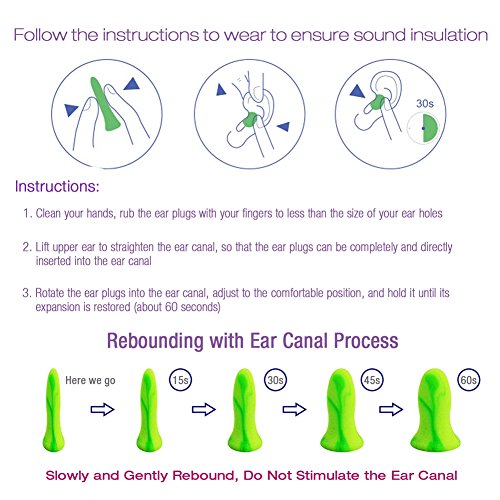 Follow the instructions to wear to ensure sound insulation

30s

Instructions:

1. Clean your hands, rub the ear plugs with your fingers to less than the size of your ear holes

2. Lift upper ear to straighten the ear canal, so that the ear plugs can be completely and directly inserted into the ear canal

3. Rotate the ear plugs into the ear canal, adjust to the comfortable position, and hold it until its expansion is restored (about 60 seconds)

Rebounding with Ear Canal Process

Here we go

15s

30s

45s

60s

Slowly and Gently Rebound, Do Not Stimulate the Ear Canal