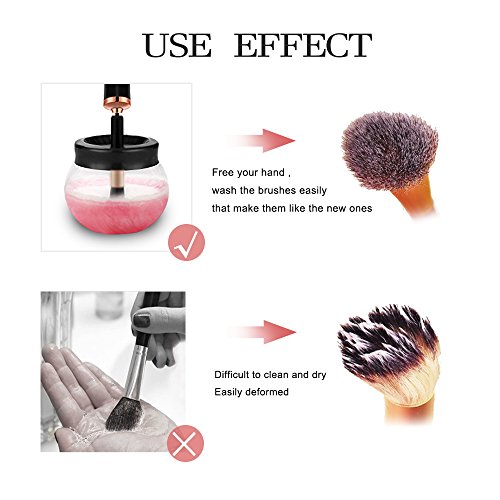 USE EFFECT

Free your hand ,
wash the brushes easily
that make them like the new ones

Difficult to clean and dry
Easily deformed