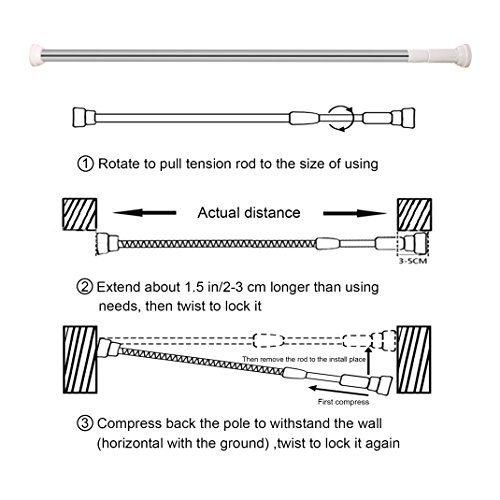 ① Rotate to pull tension rod to the size of using

Actual distance

3-5CM

② Extend about 1.5 in/2-3 cm longer than using needs, then twist to lock it

Then remove the rod to the install place

First compress

③ Compress back the pole to withstand the wall (horizontal with the ground) ,twist to lock it again